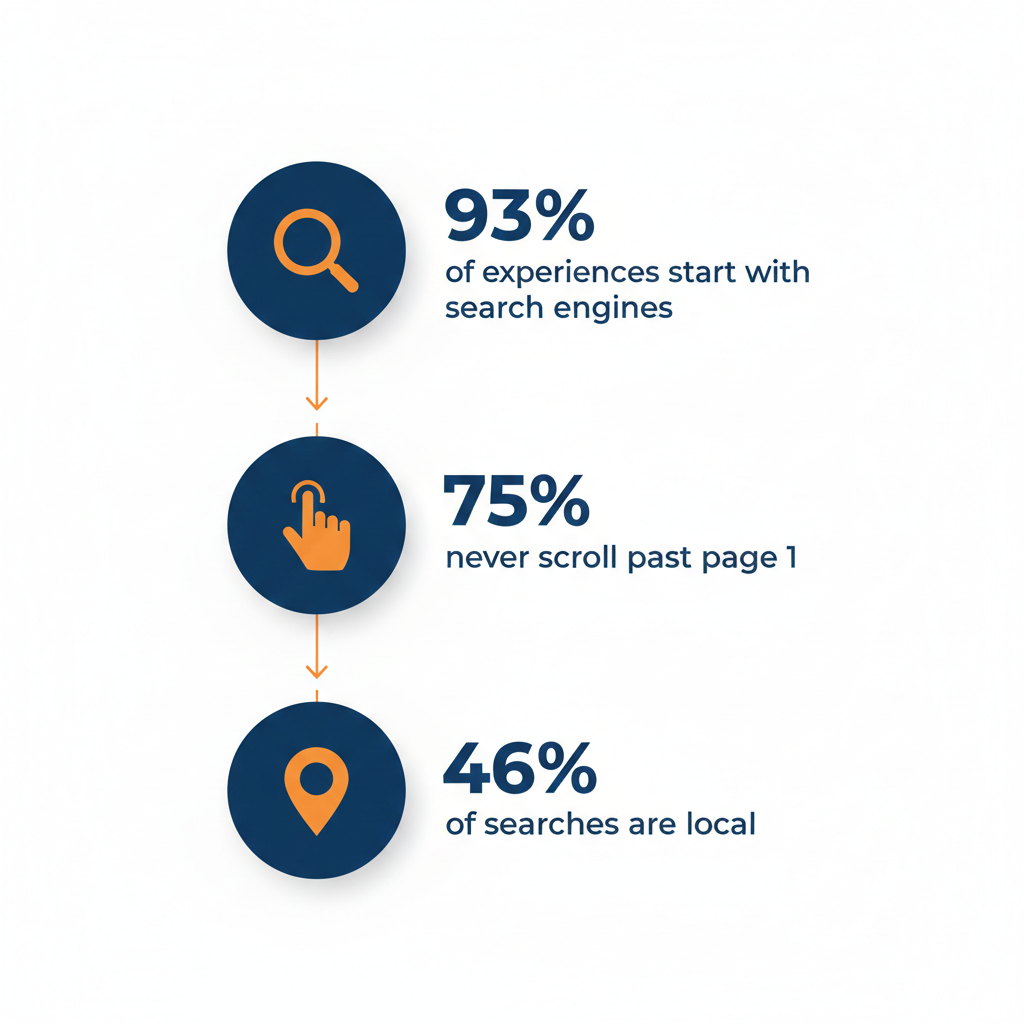 93%
of experiences start with search engines

75%
never scroll past page 1

46%
of searches are local